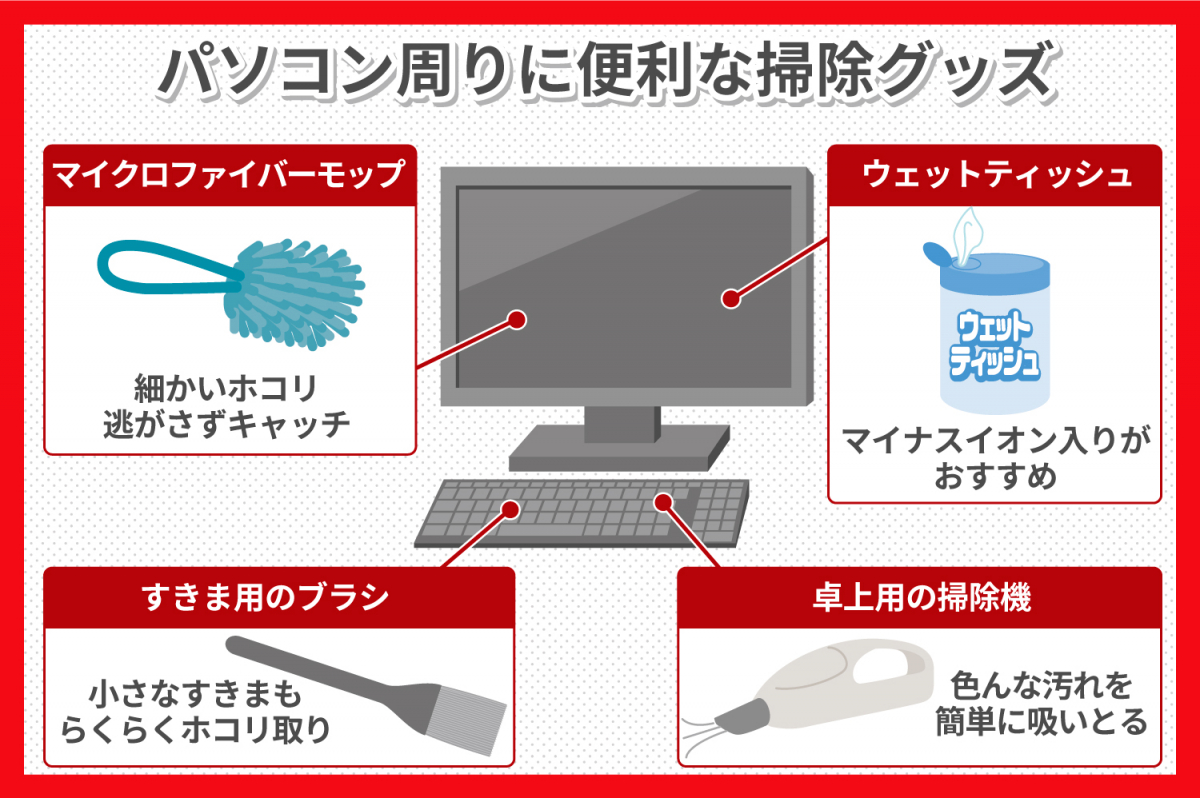 パソコン周りに便利な掃除グッズ

マイクロファイバーモップ

細かいホコリ
逃がさずキャッチ

ウェットティッシュ

ウェット
ティッシュ

マイナスイオン入りが
おすすめ

すきま用のブラシ

小さなすきまも
らくらくホコリ取り

卓上用の掃除機

色んな汚れを
簡単に吸いとる