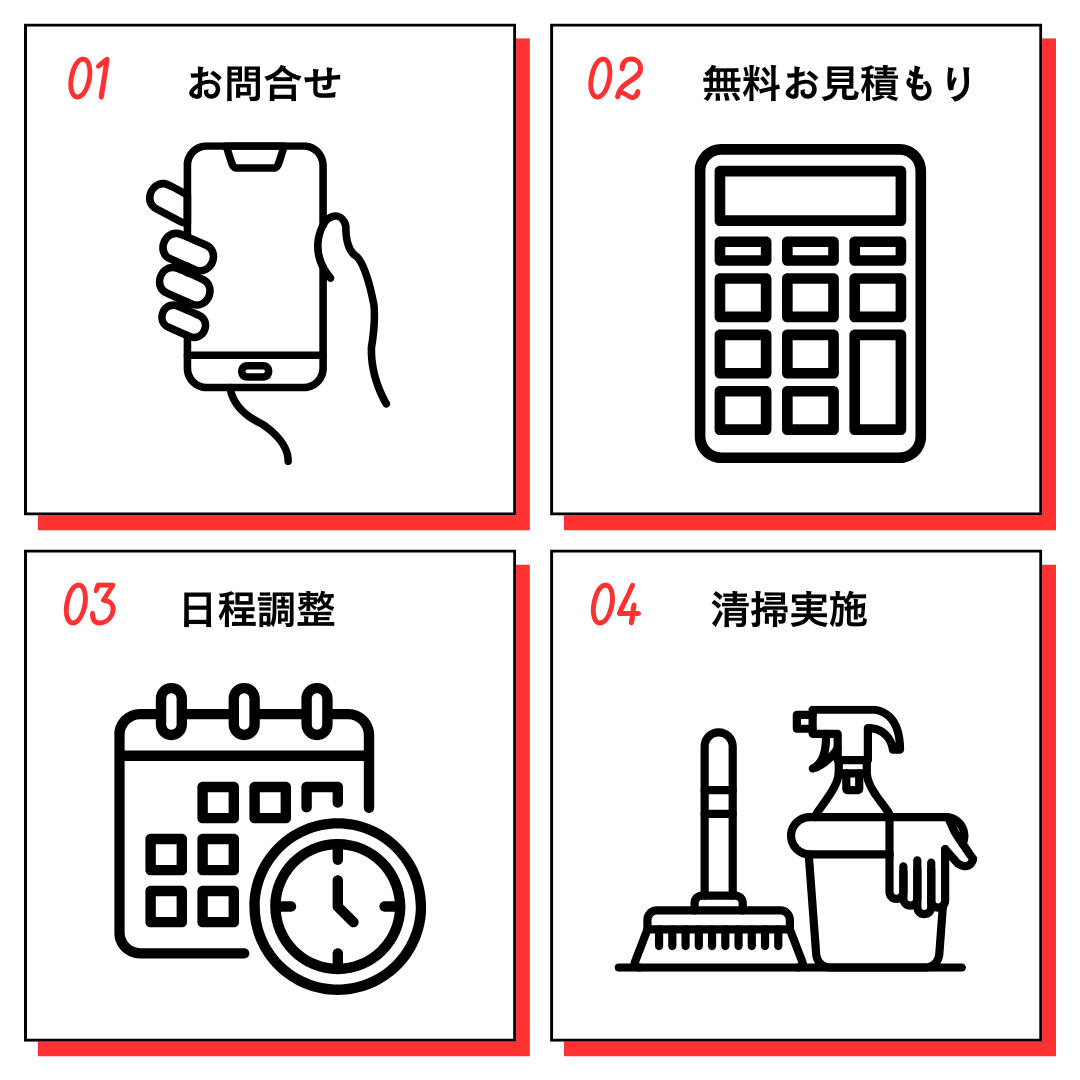 01 お問合せ

02 無料お見積もり

03 日程調整

04 清掃実施