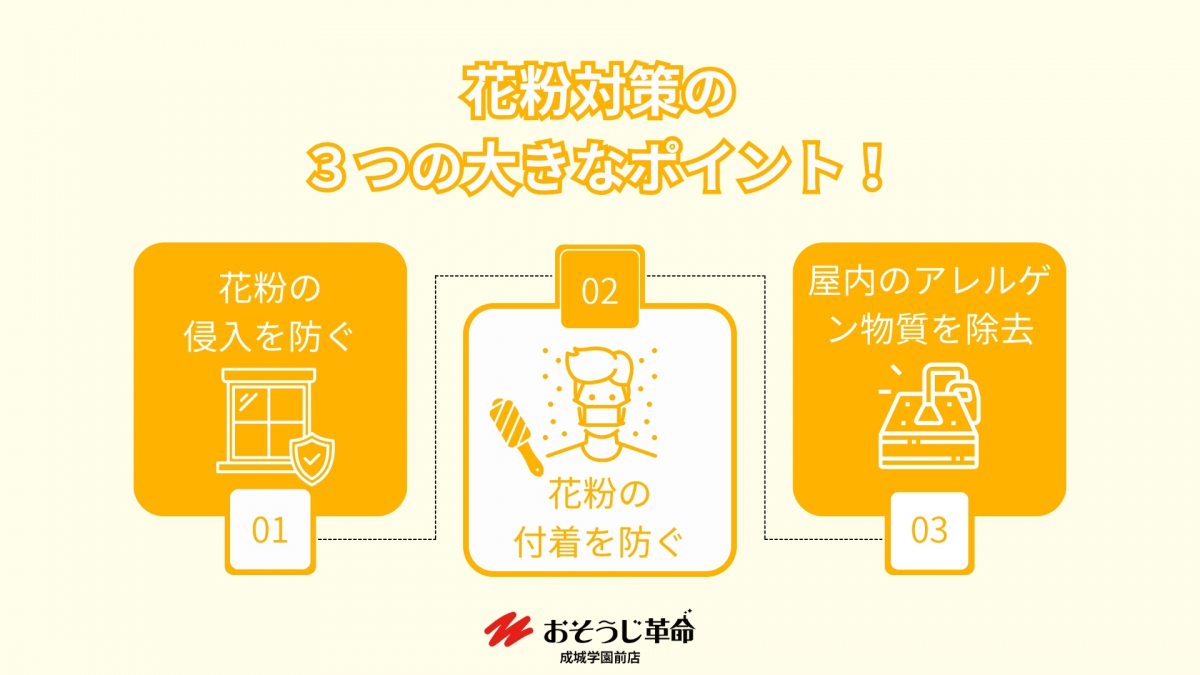 花粉対策の
３つの大きなポイント！

花粉の
侵入を防ぐ

01

02

花粉の
付着を防ぐ

屋内のアレルゲン物質を除去

03

おそうじ革命
成城学園前店