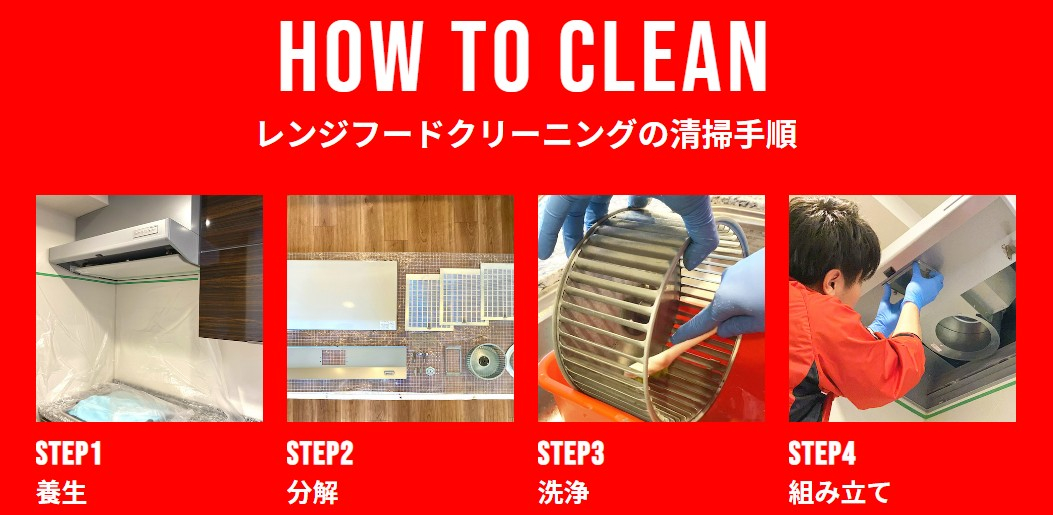 HOW TO CLEAN

レンジフードクリーニングの清掃手順

STEP1
養生

STEP2
分解

STEP3
洗浄

STEP4
組み立て