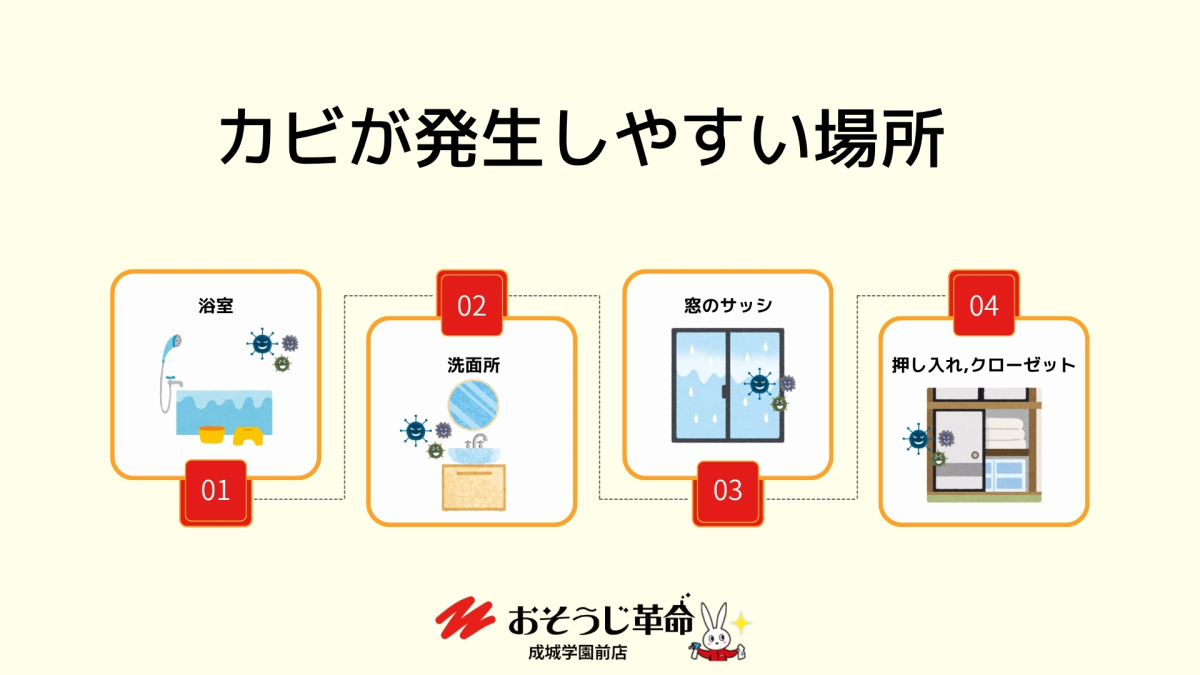 カビが発生しやすい場所

浴室

01

02

洗面所

窓のサッシ

03

04

押し入れ,クローゼット

おそうじ革命
成城学園前店