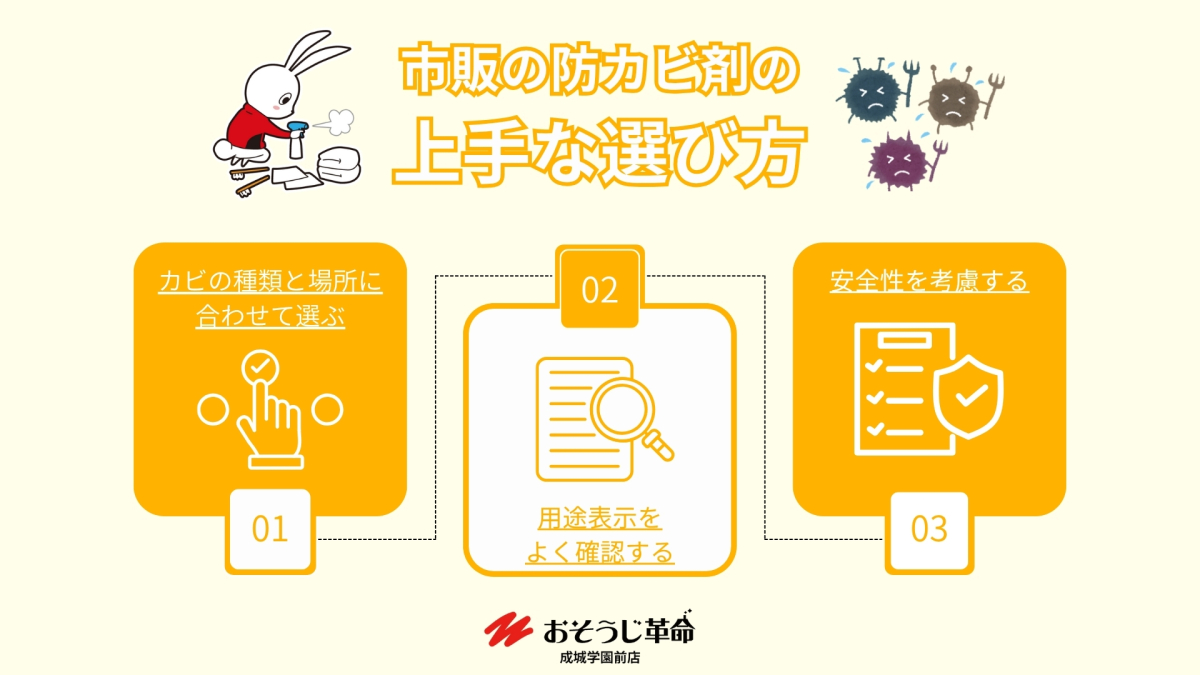 市販の防カビ剤の
上手な選び方

カビの種類と場所に合わせて選ぶ

01

02

用途表示をよく確認する

安全性を考慮する

03

おそうじ革命
成城学園前店