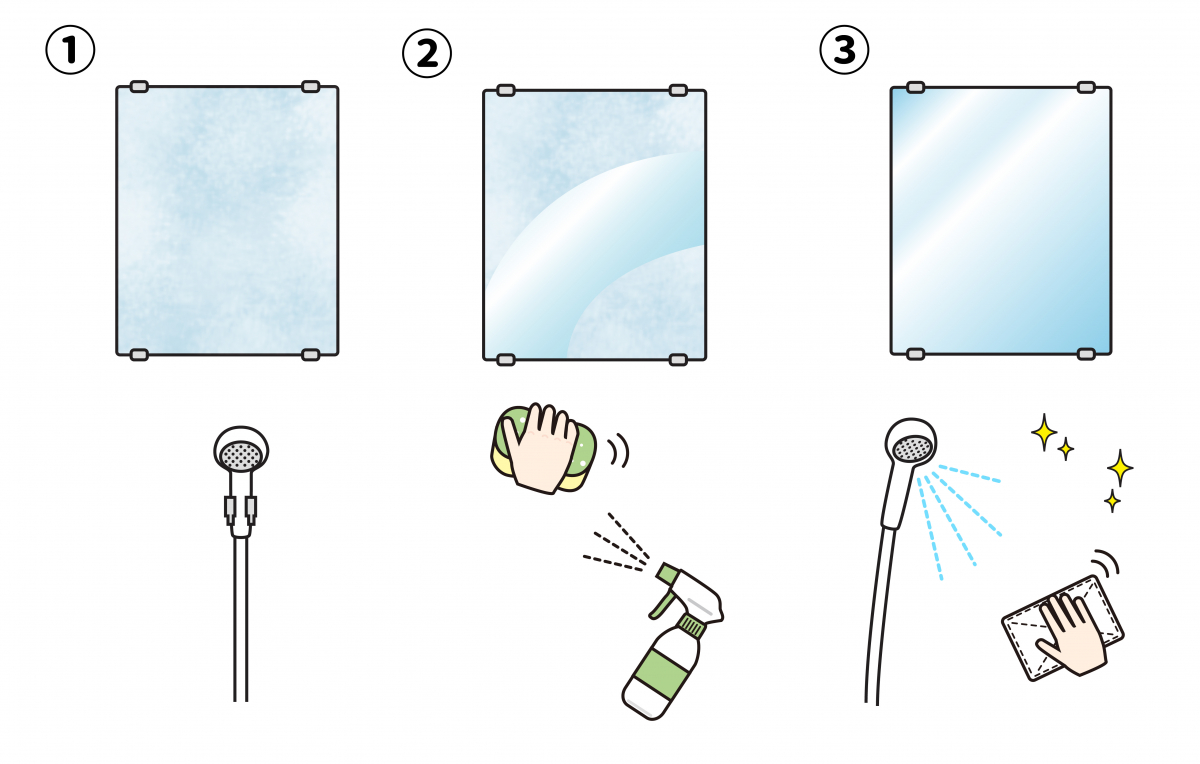 ①

②

③