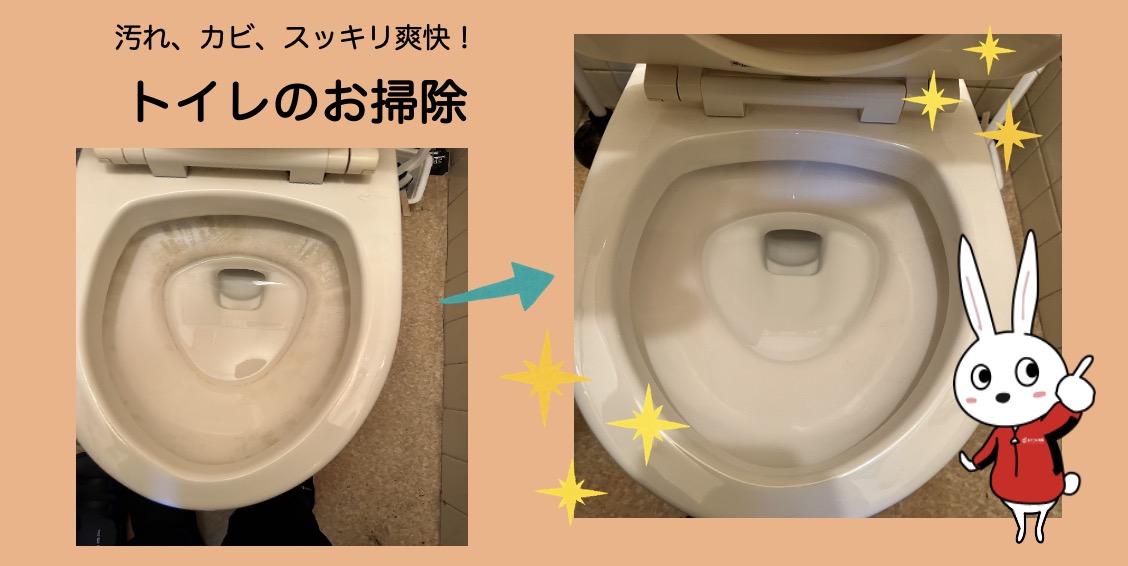 汚れ、カビ、スッキリ爽快！

トイレのお掃除