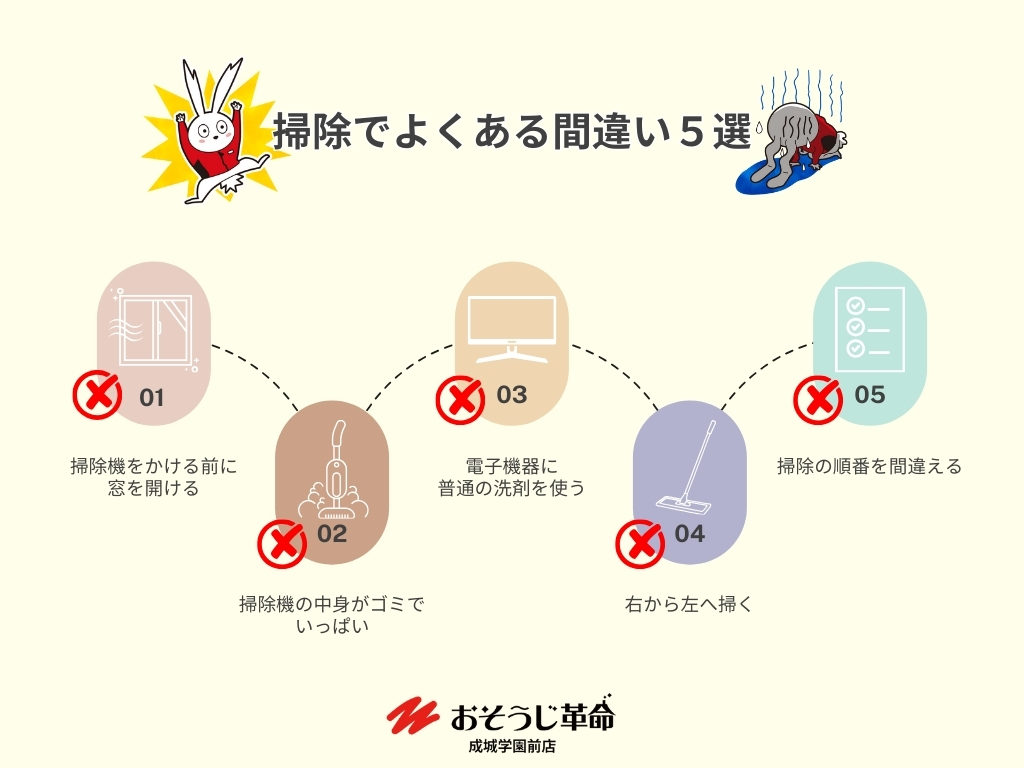 掃除でよくある間違い５選

01

掃除機をかける前に窓を開ける

02

掃除機の中身がゴミでいっぱい

03

電子機器に普通の洗剤を使う

04

右から左へ掃く

05

掃除の順番を間違える

おそうじ革命
成城学園前店