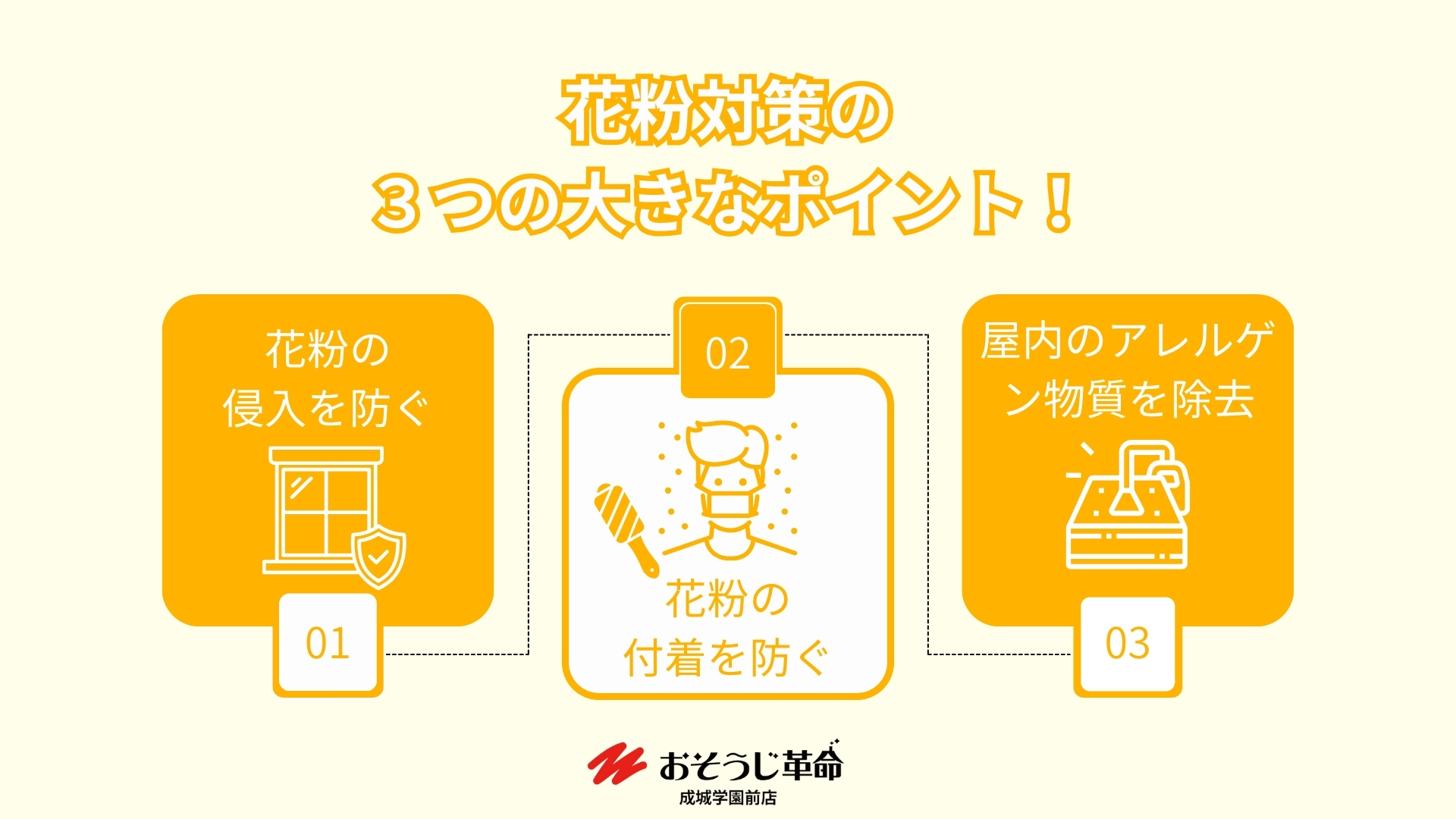 花粉対策の
３つの大きなポイント！

花粉の
侵入を防ぐ

01

02

花粉の
付着を防ぐ

屋内のアレルゲン物質を除去

03

おそうじ革命
成城学園前店