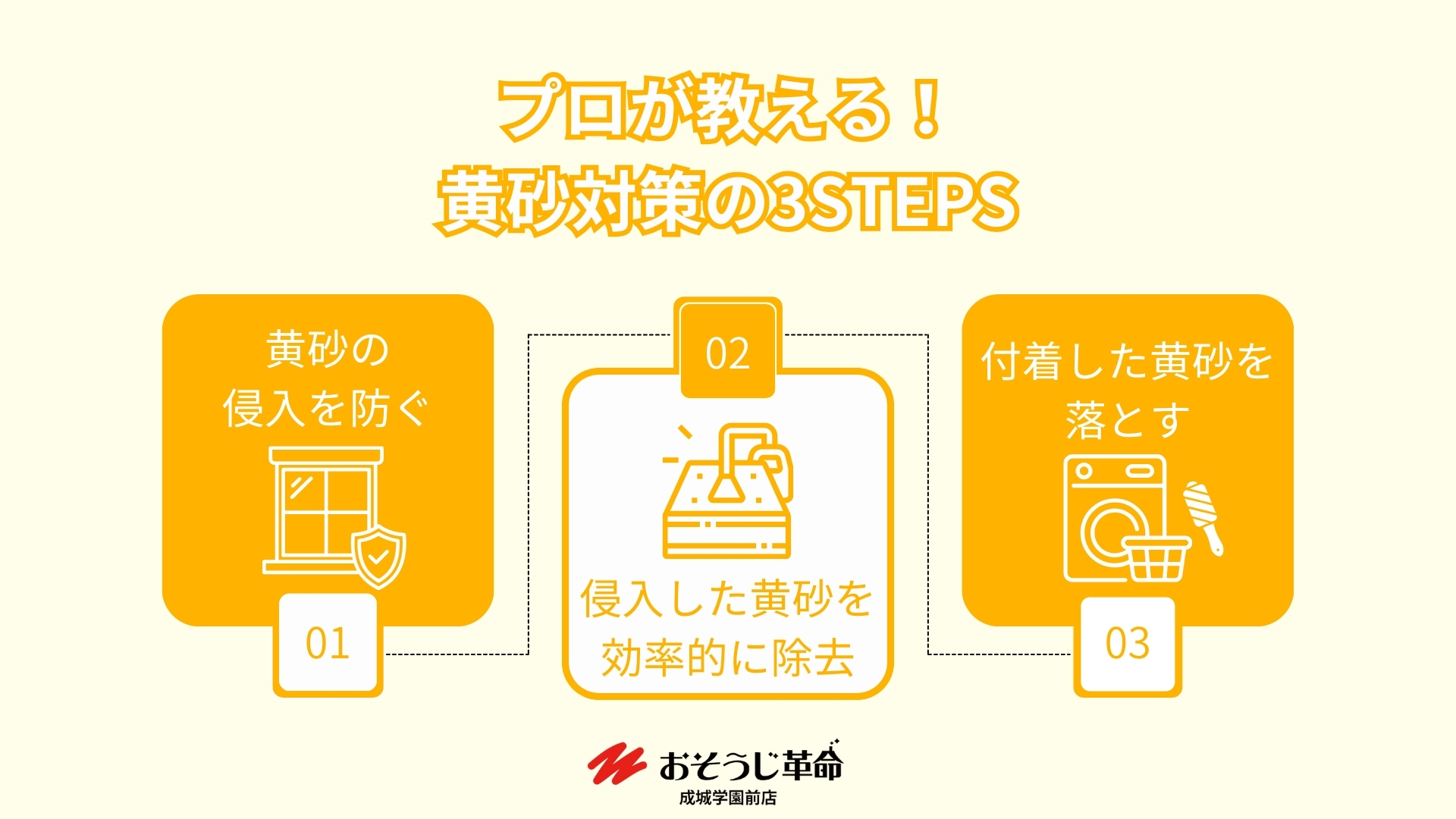 プロが教える！
黄砂対策の3STEPS

黄砂の
侵入を防ぐ

01

02

侵入した黄砂を
効率的に除去

付着した黄砂を
落とす

03

おそうじ革命
成城学園前店