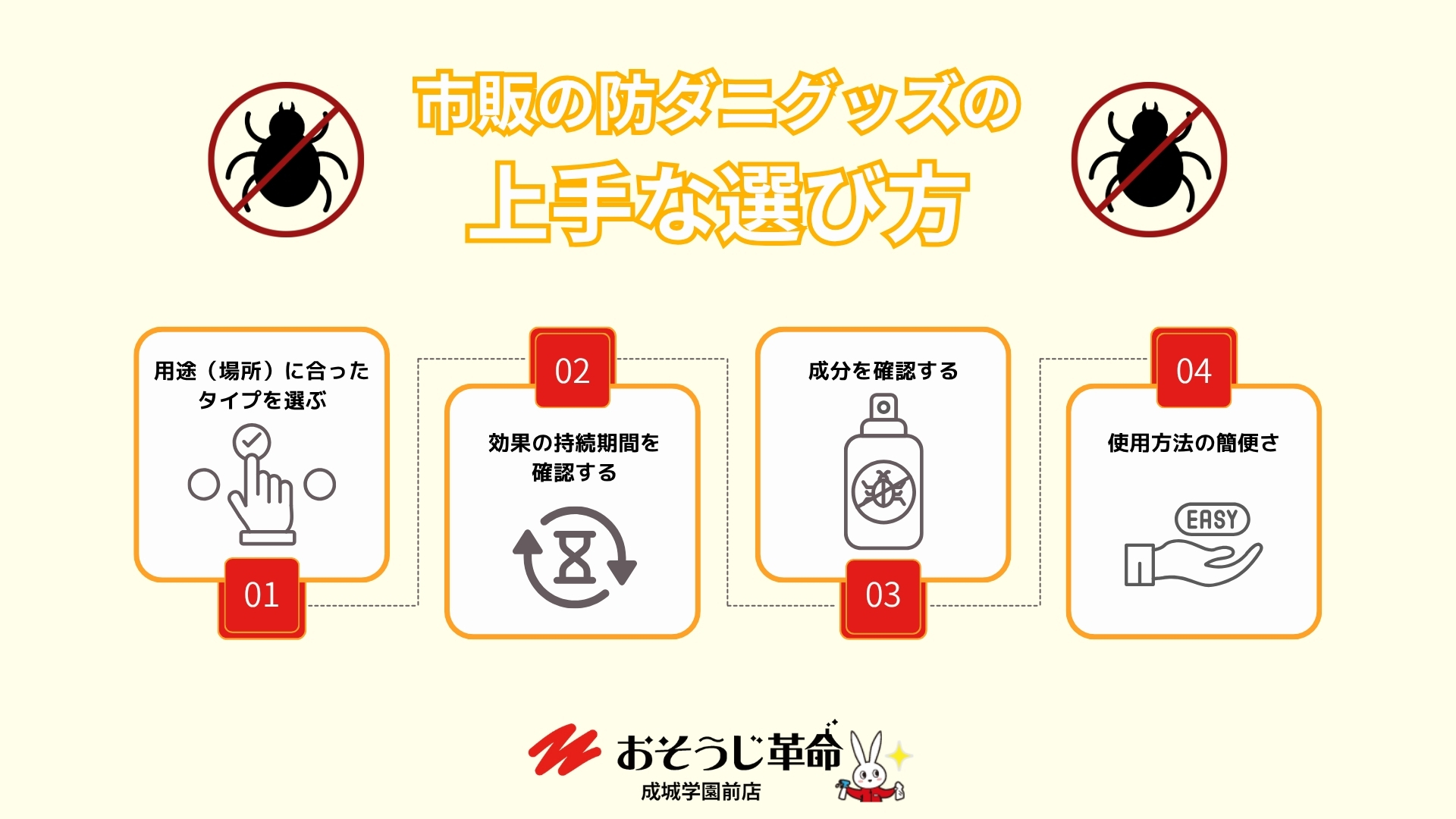 市販の防ダニグッズの
上手な選び方

用途（場所）に合ったタイプを選ぶ

01

02

効果の持続期間を確認する

成分を確認する

03

04

使用方法の簡便さ

EASY

おそうじ革命
成城学園前店