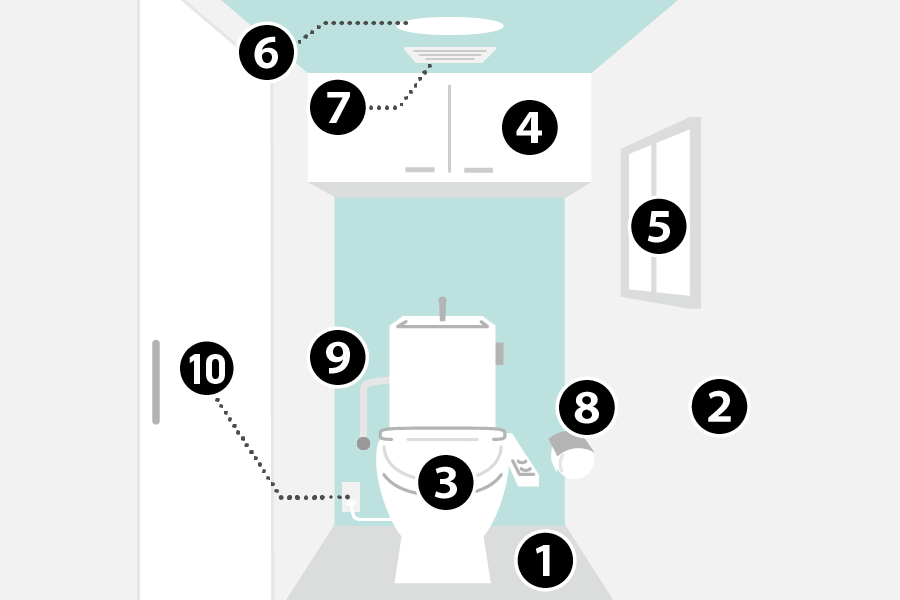 6
7
4
5
9
10
8
2
3
1